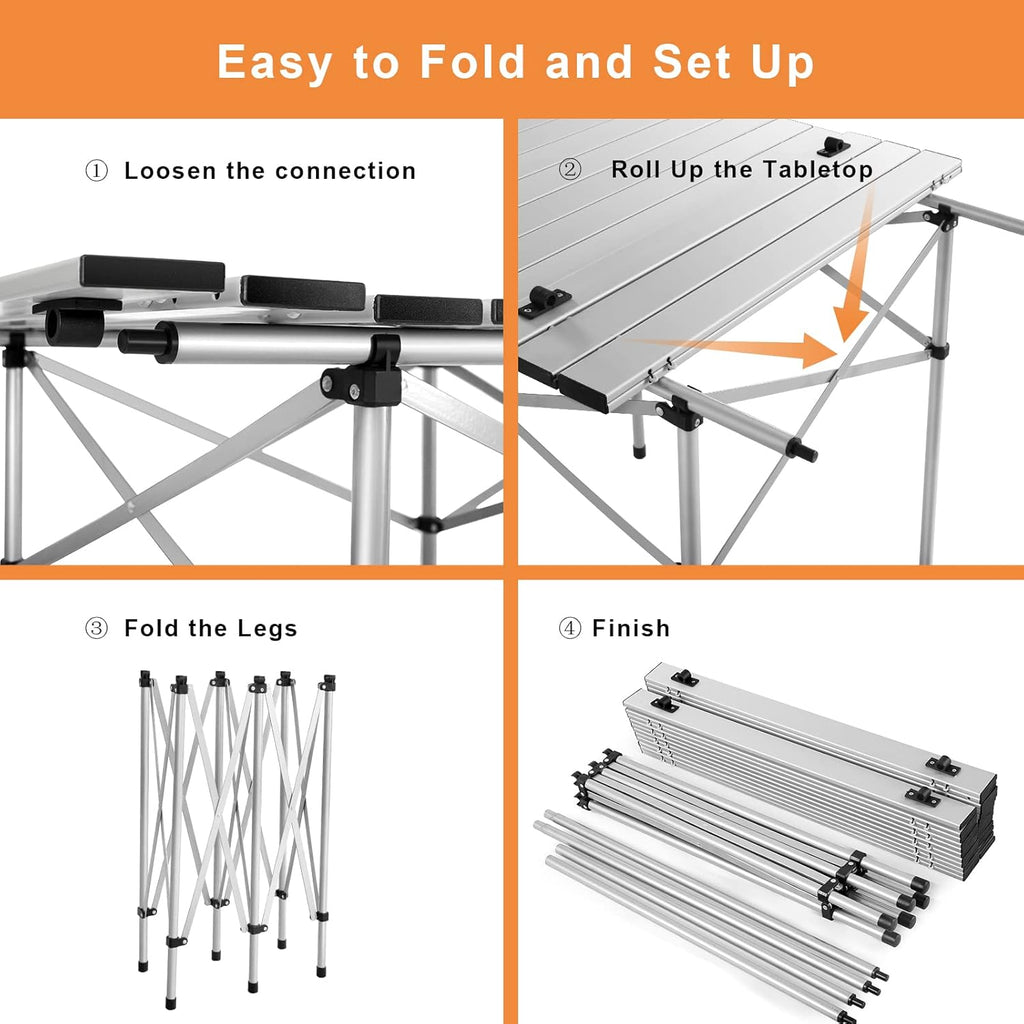 Easy to Fold and Set Up

① Loosen the connection

② Roll Up the Tabletop

③ Fold the Legs

④ Finish