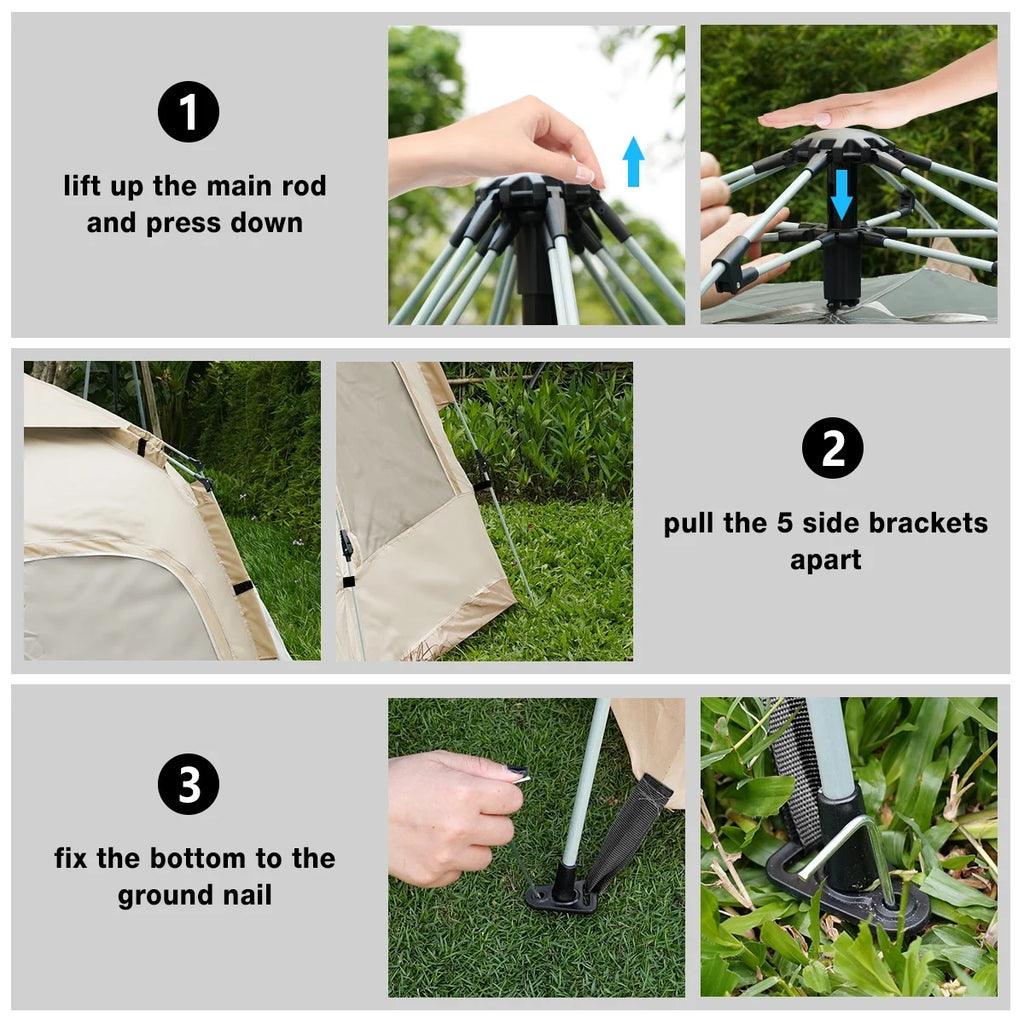 1

lift up the main rod and press down

2

pull the 5 side brackets apart

3

fix the bottom to the ground nail