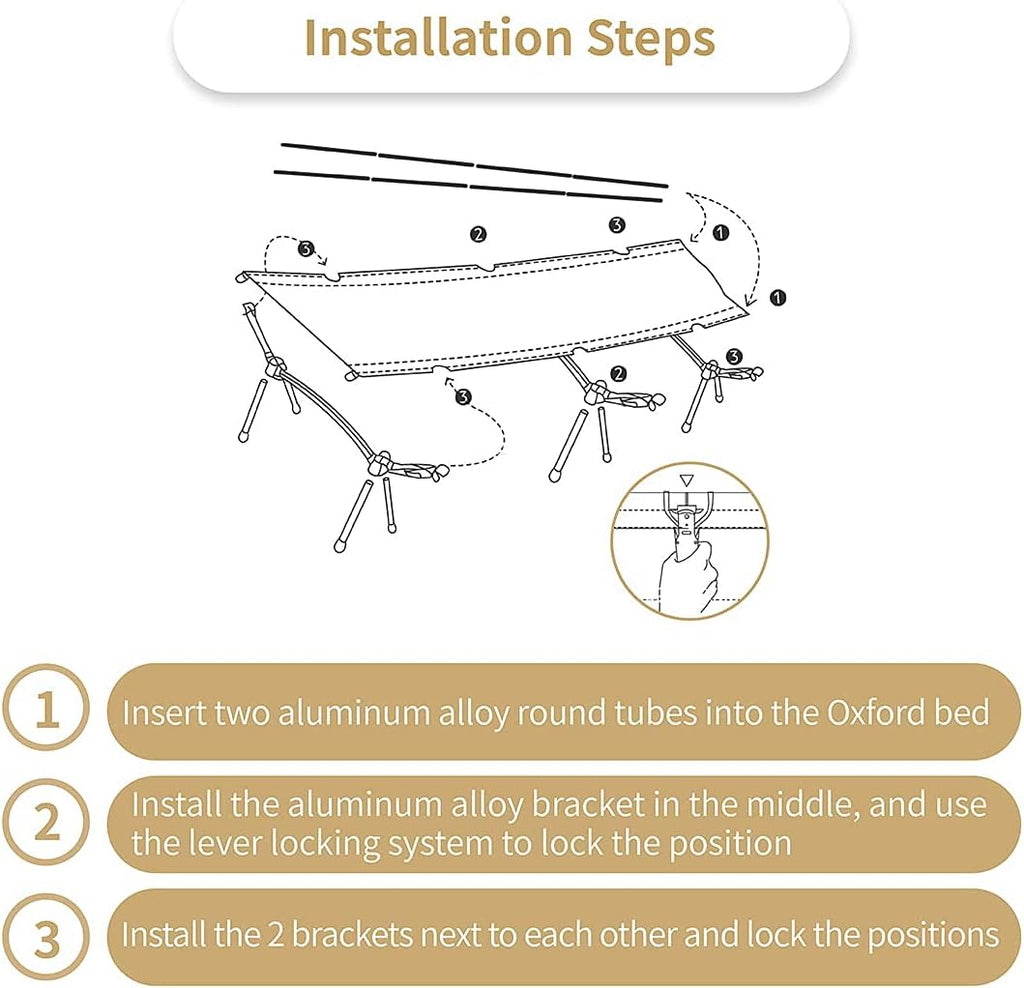 Installation Steps

3
2
3
1
1
3
2
3

1 Insert two aluminum alloy round tubes into the Oxford bed

2 Install the aluminum alloy bracket in the middle, and use the lever locking system to lock the position

3 Install the 2 brackets next to each other and lock the positions