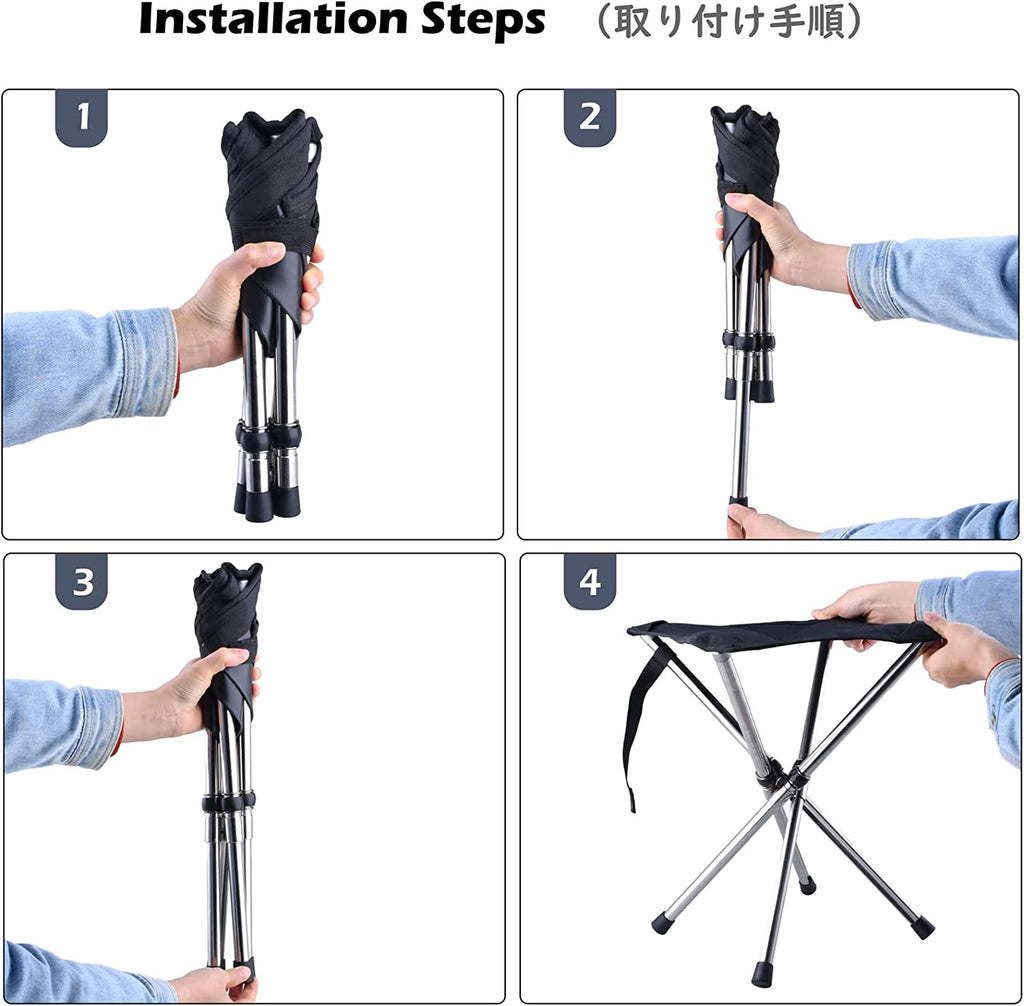 Installation Steps （取り付け手順）

1

2

3

4