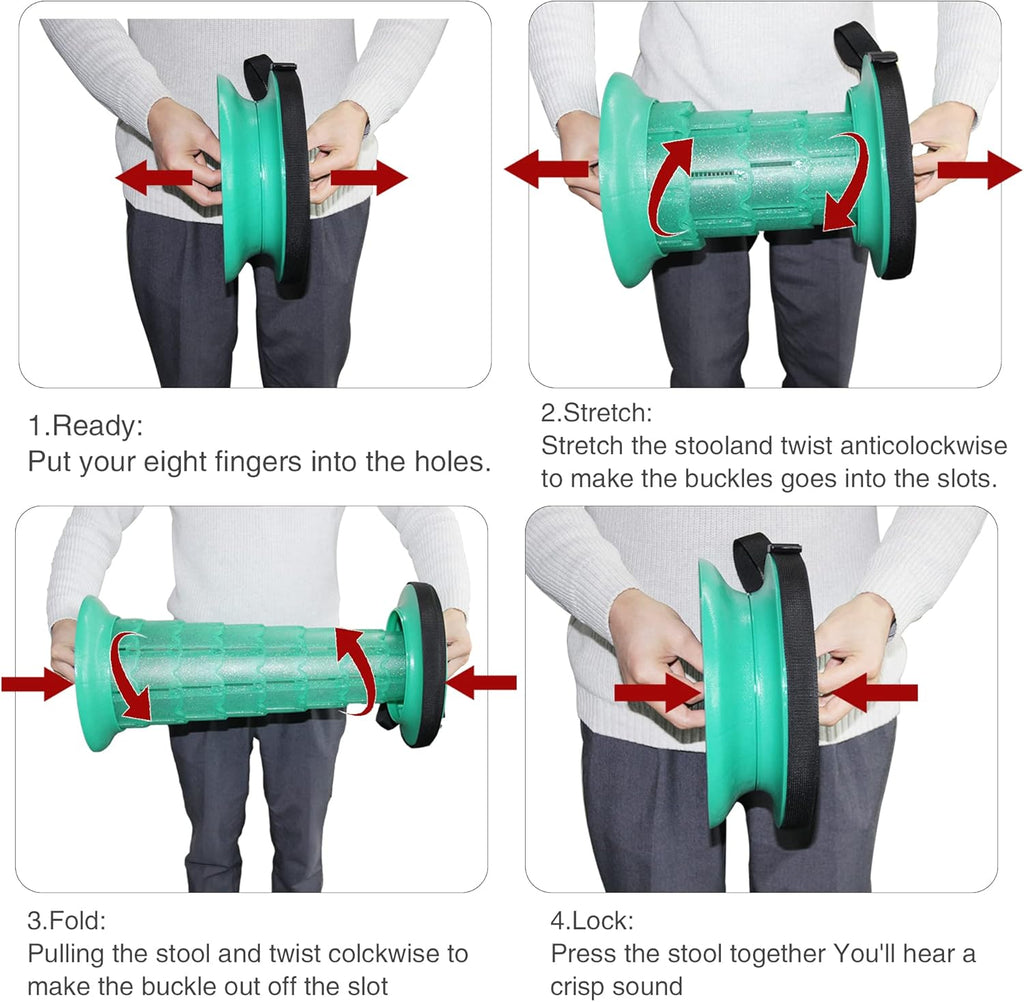 1.Ready:
Put your eight fingers into the holes.

2.Stretch:
Stretch the stooland twist anticolockwise to make the buckles goes into the slots.

3.Fold:
Pulling the stool and twist colckwise to make the buckle out off the slot

4.Lock:
Press the stool together You'll hear a crisp sound