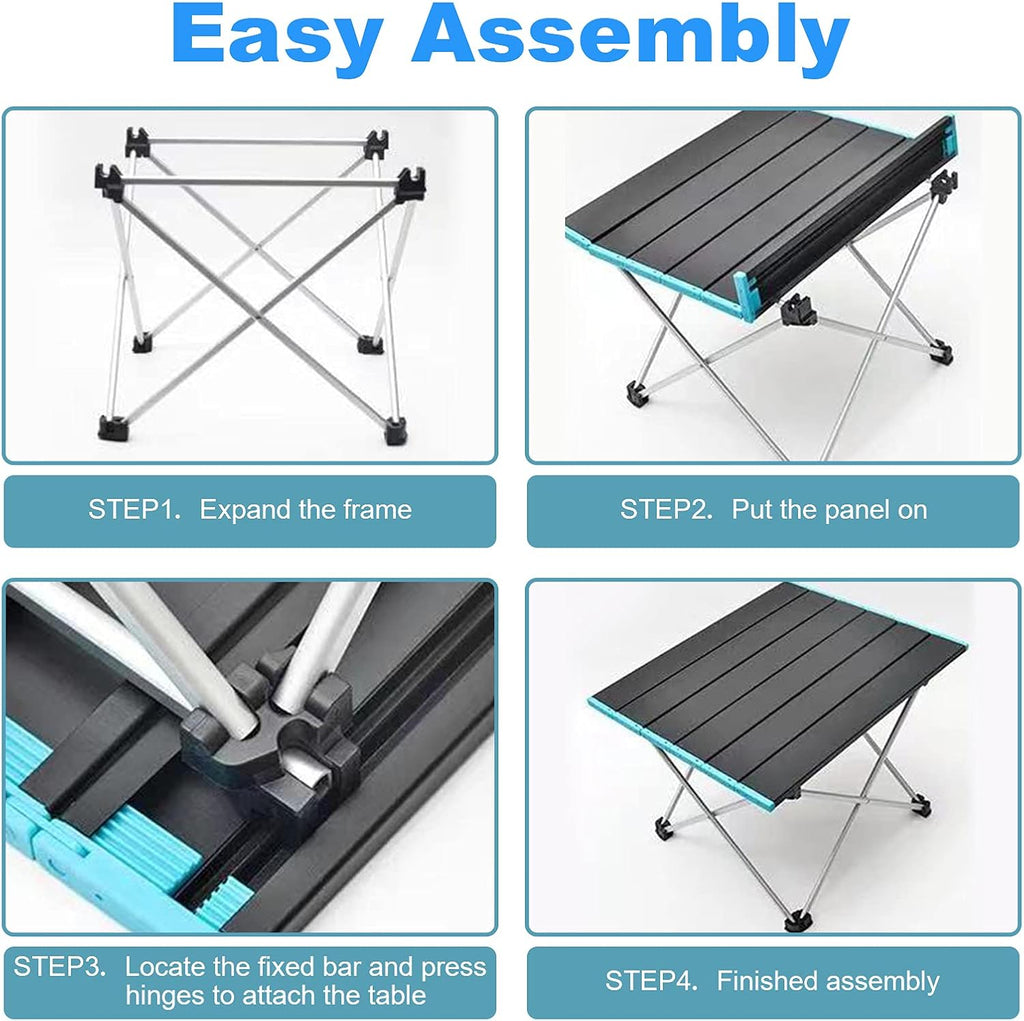 Easy Assembly

STEP1. Expand the frame

STEP2. Put the panel on

STEP3. Locate the fixed bar and press hinges to attach the table

STEP4. Finished assembly