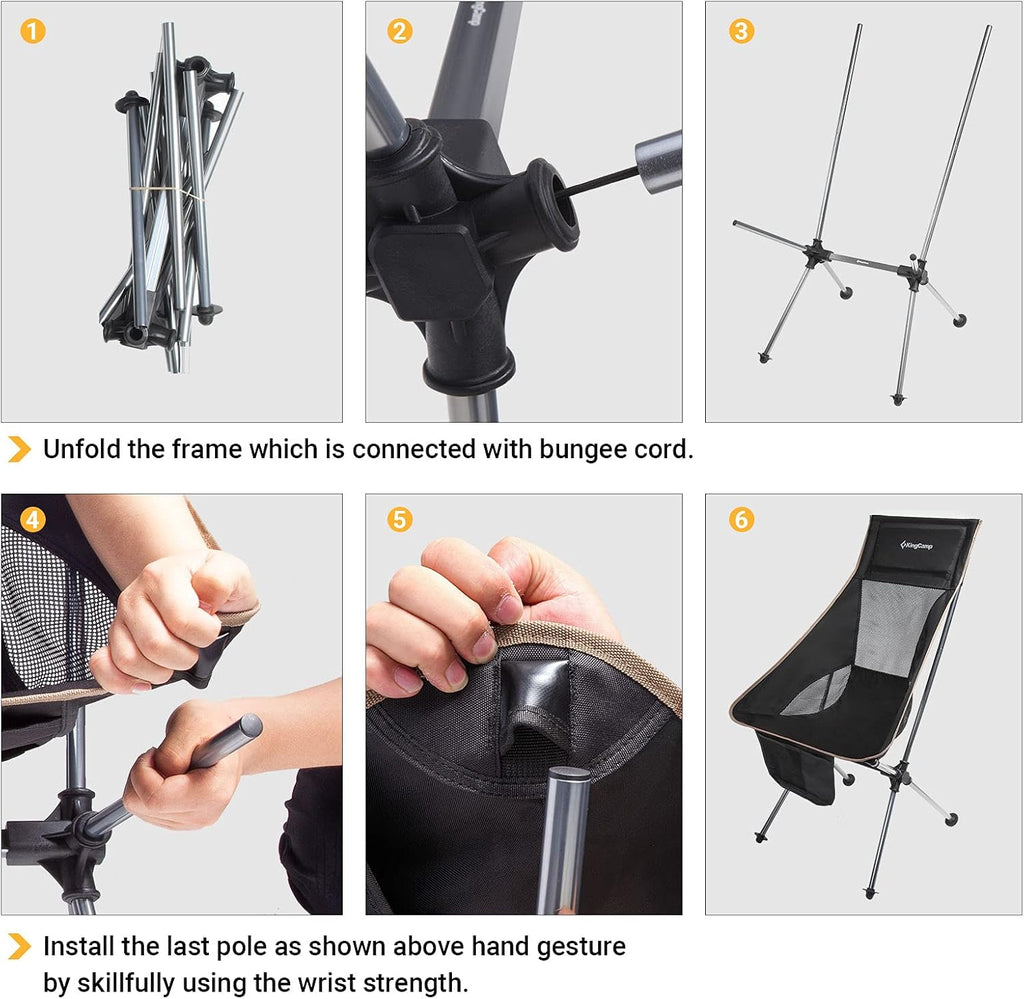 1

2

3

Unfold the frame which is connected with bungee cord.

4

5

6

KingCamp

Install the last pole as shown above hand gesture by skillfully using the wrist strength.